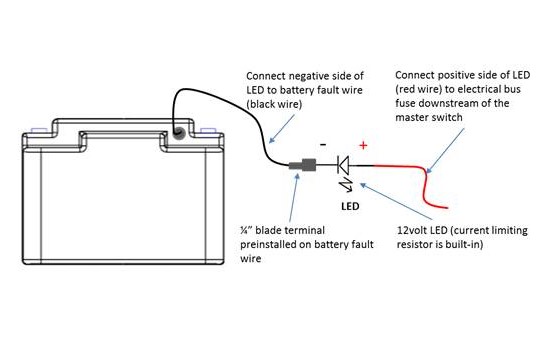 Connect negative side of LED to battery fault wire (black wire)

Connect positive side of LED (red wire) to electrical bus fuse downstream of the master switch

-

+

LED

¼" blade terminal preinstalled on battery fault wire

12volt LED (current limiting resistor is built-in)